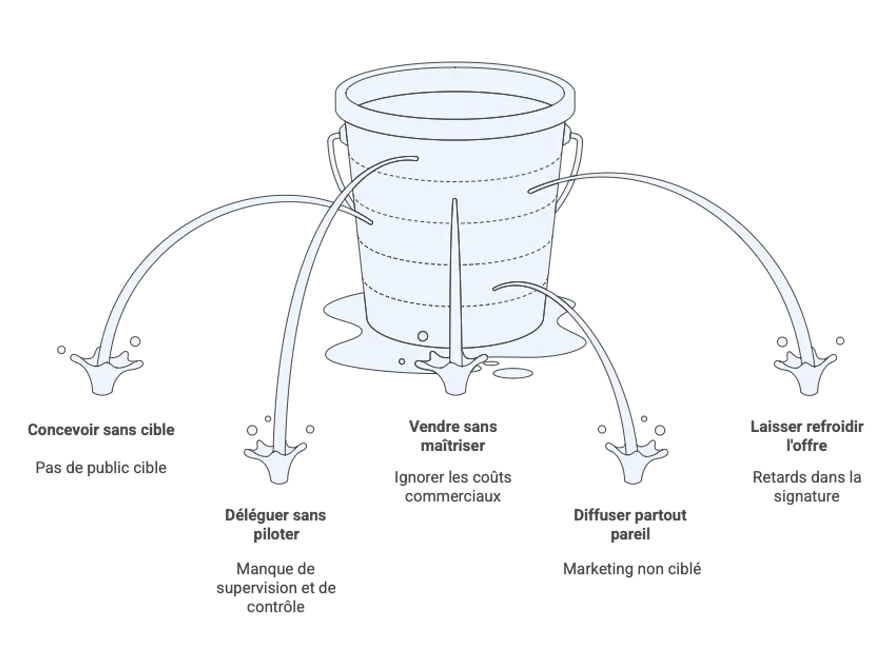 Concevoir sans cible

Pas de public cible

Déléguer sans piloter

Manque de supervision et de contrôle

Vendre sans maîtriser

Ignorer les coûts commerciaux

Diffuser partout pareil

Marketing non ciblé

Laisser refroidir l'offre

Retards dans la signature